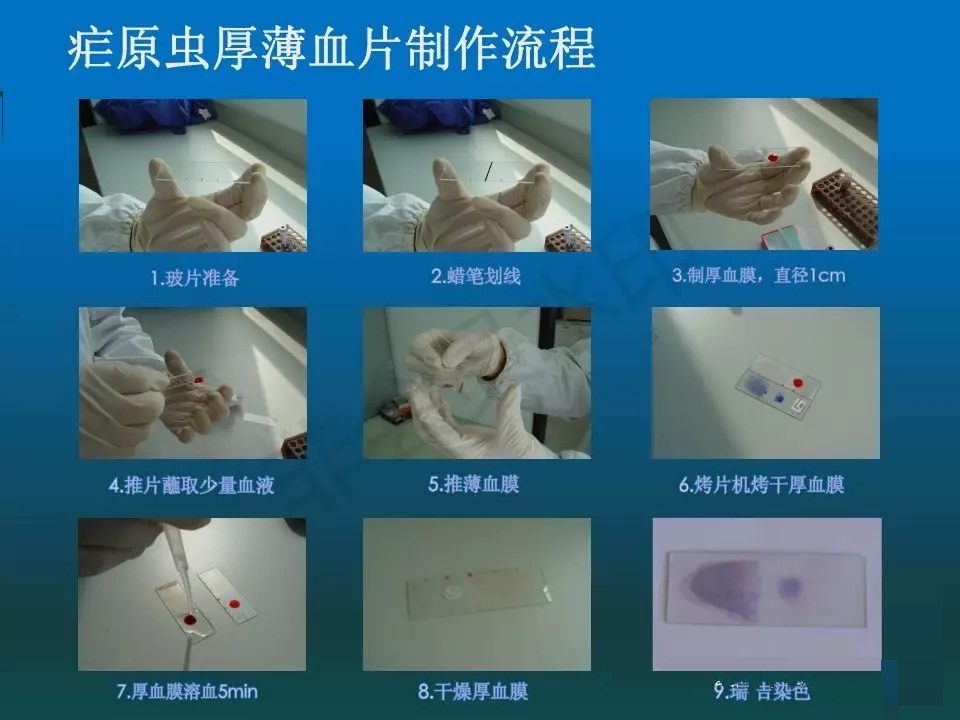 疟原虫厚薄血片制作流程

1.玻片准备

2.蜡笔划线

3.制厚血膜，直径1cm

4.推片蘸取少量血液

5.推薄血膜

6.烤片机烤干厚血膜

7.厚血膜溶血5min

8.干燥厚血膜

9.瑞 吉染色